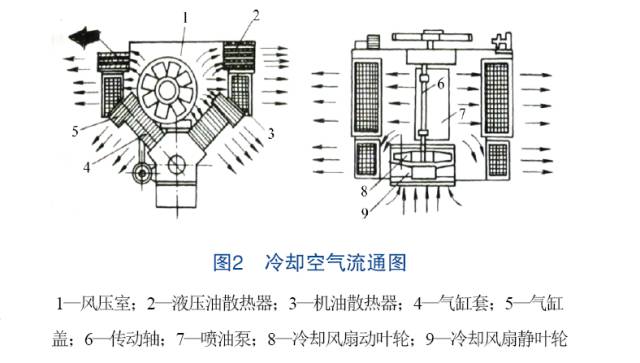 1
2
5
3
4
6
7
8
9

图2　冷却空气流通图

1—风压室；2—液压油散热器；3—机油散热器；4—气缸套；5—气缸盖；6—传动轴；7—喷油泵；8—冷却风扇动叶轮；9—冷却风扇静叶轮